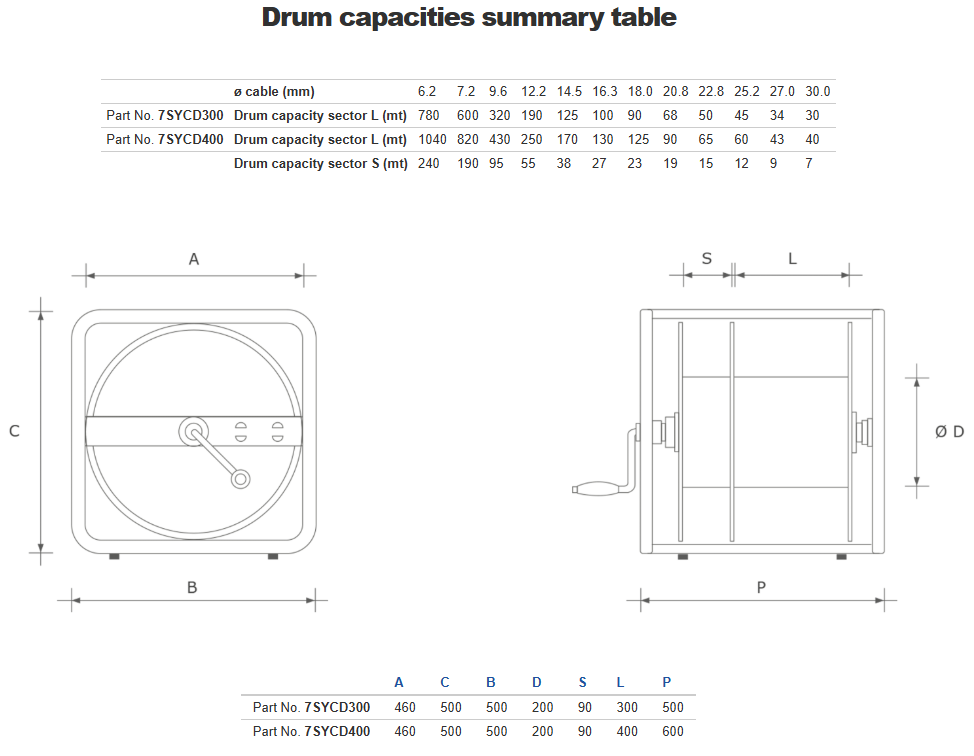 Drum capacities summary table

| | ø cable (mm) | 6.2 | 7.2 | 9.6 | 12.2 | 14.5 | 16.3 | 18.0 | 20.8 | 22.8 | 25.2 | 27.0 | 30.0 |
|---|---|---|---|---|---|---|---|---|---|---|---|---|---|
| Part No. 7SYCD300 | Drum capacity sector L (mt) | 780 | 600 | 320 | 190 | 125 | 100 | 90 | 68 | 50 | 45 | 34 | 30 |
| Part No. 7SYCD400 | Drum capacity sector L (mt) | 1040 | 820 | 430 | 250 | 170 | 130 | 125 | 90 | 65 | 60 | 43 | 40 |
| | Drum capacity sector S (mt) | 240 | 190 | 95 | 55 | 38 | 27 | 23 | 19 | 15 | 12 | 9 | 7 |

A

C

B

S L

Ø D

P

| | A | C | B | D | S | L | P |
|---|---|---|---|---|---|---|---|
| Part No. 7SYCD300 | 460 | 500 | 500 | 200 | 90 | 300 | 500 |
| Part No. 7SYCD400 | 460 | 500 | 500 | 200 | 90 | 400 | 600 |